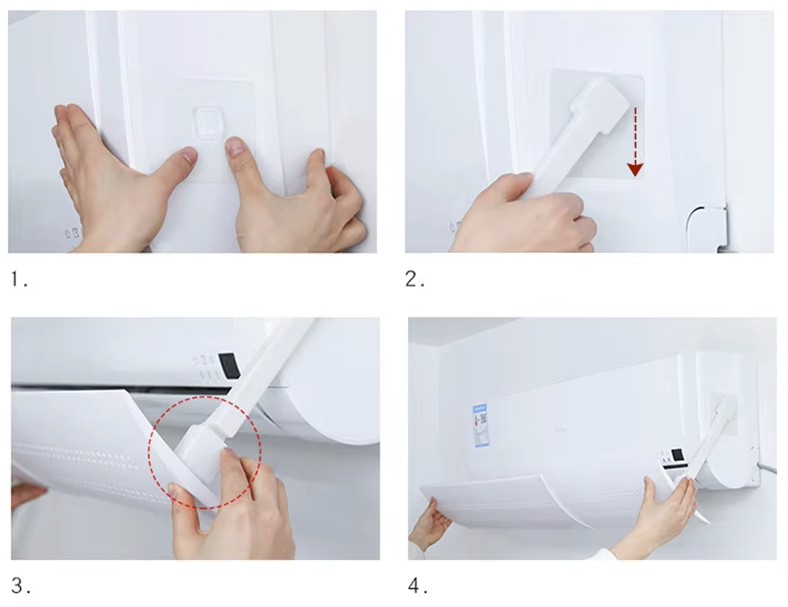 1.

2.

3.

4.